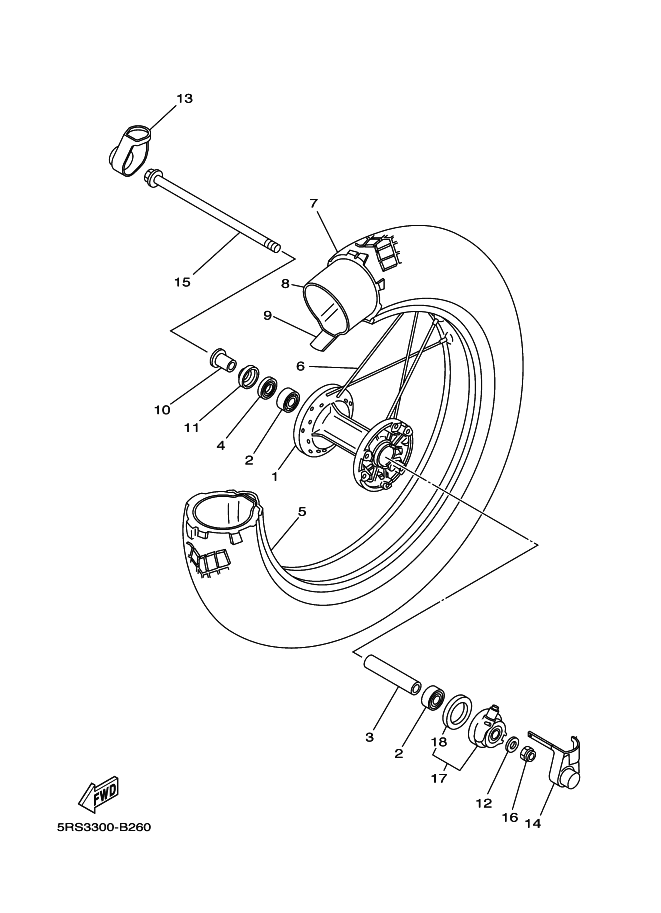 13
7
15
8
9
6
10
11
4
2
1
5
3
2
18
17
12
16
14
FWD
5RS3300-B260