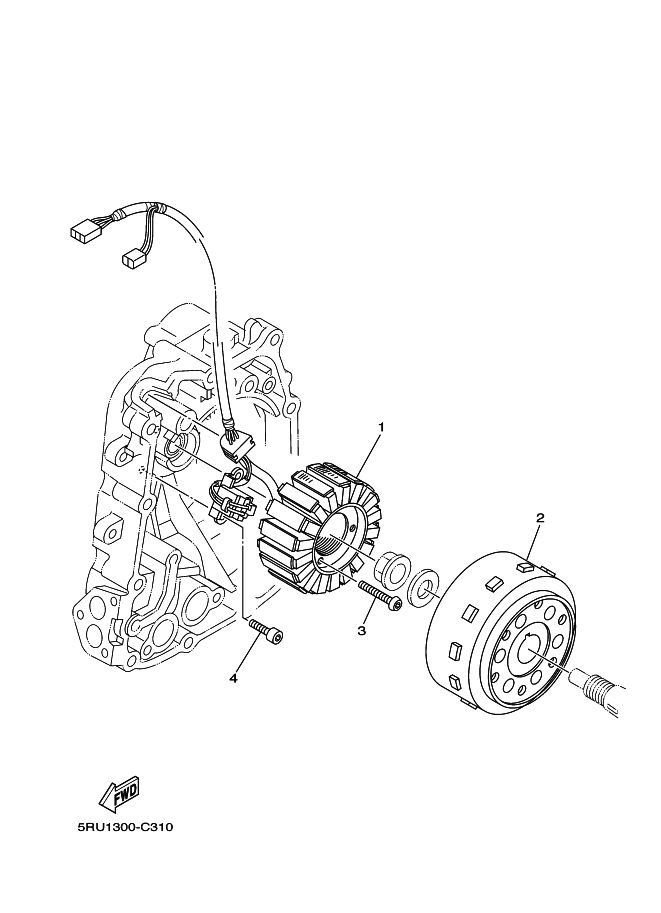 1
2
3
4
FWD
5RU1300-C310