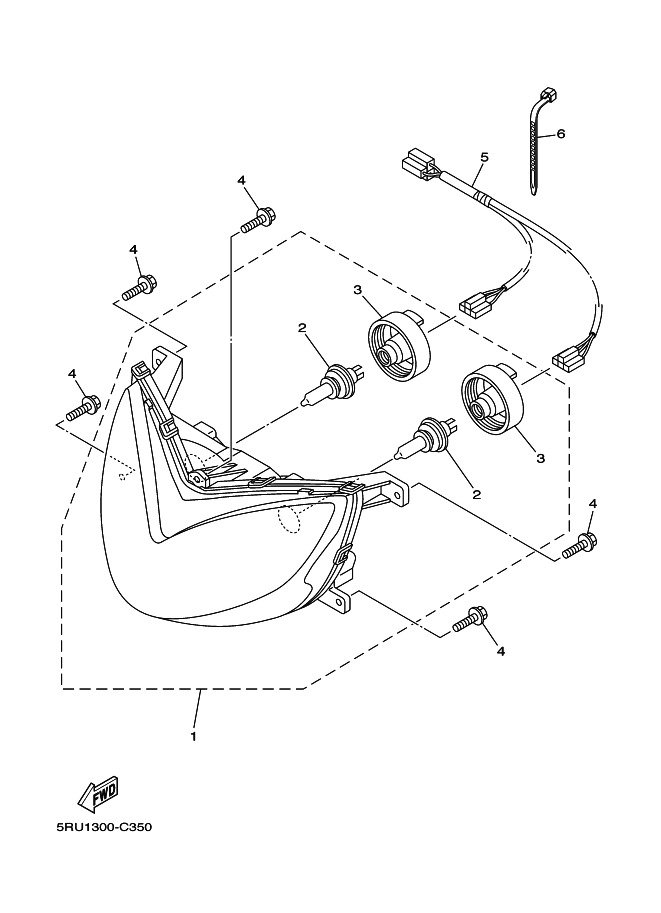 6
5
4
4
3
2
4
3
2
4
4
1
FWD
5RU1300-C350