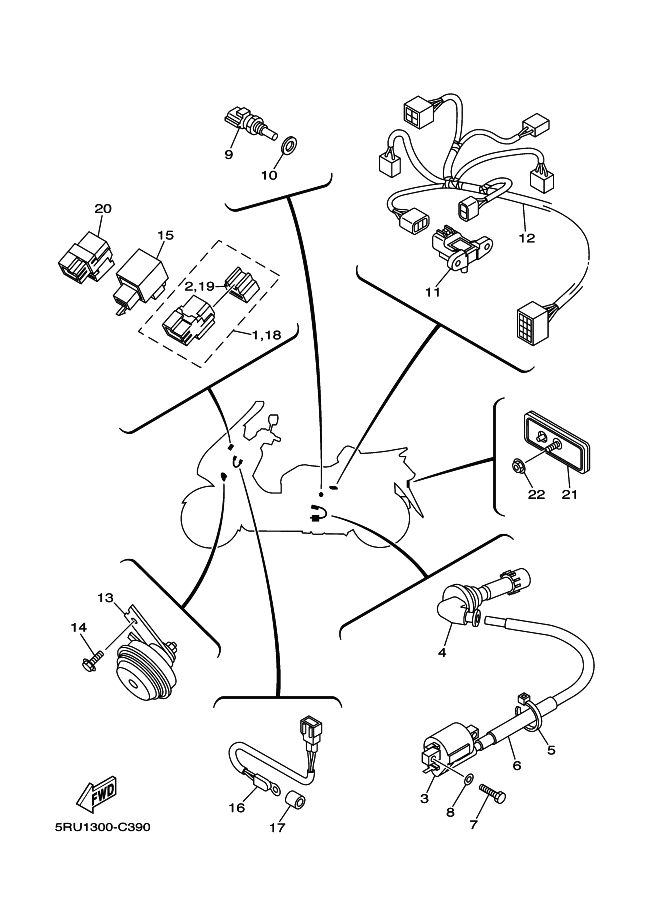 9
10
20
15
2,19
1,18
12
11
22
21
13
14
4
5
6
3
8
7
16
17
FWD
5RU1300-C390