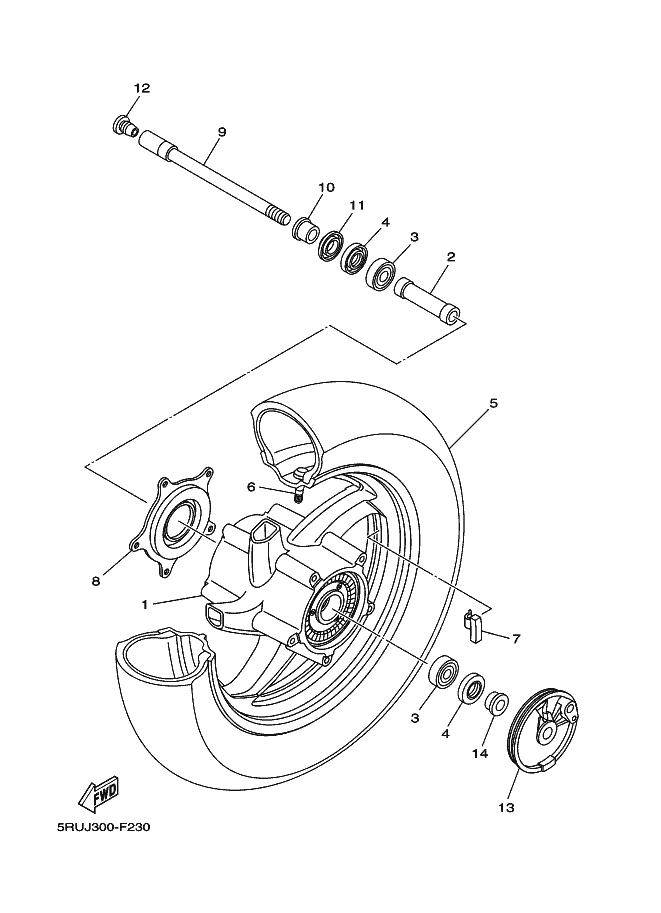 12
9
10
11
4
3
2
5
6
8
1
7
3
4
14
13
FWD
5RUJ300-F230