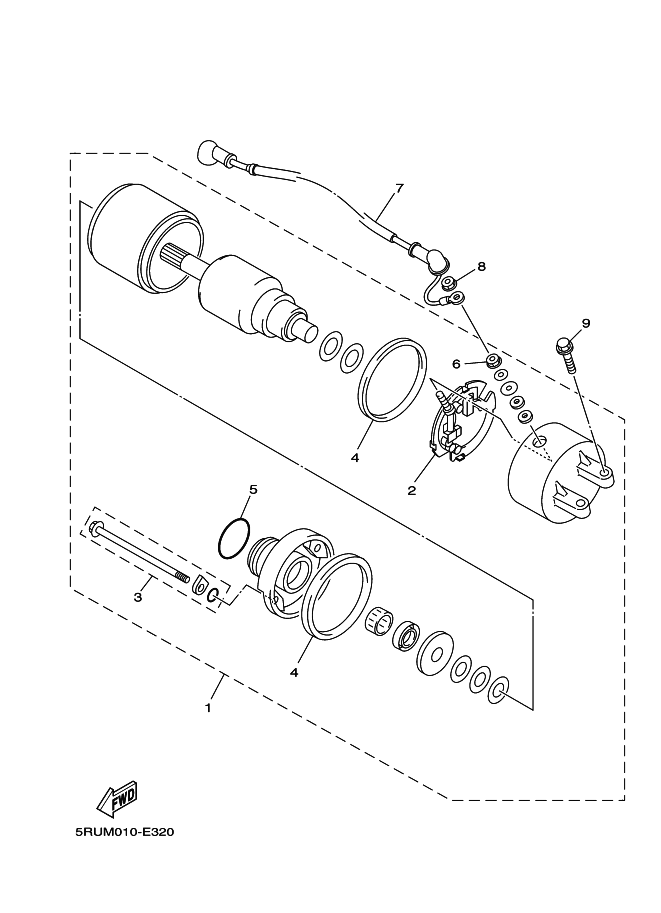 7
8
9
6
4
2
5
3
4
1
FWD
5RUM010-E320