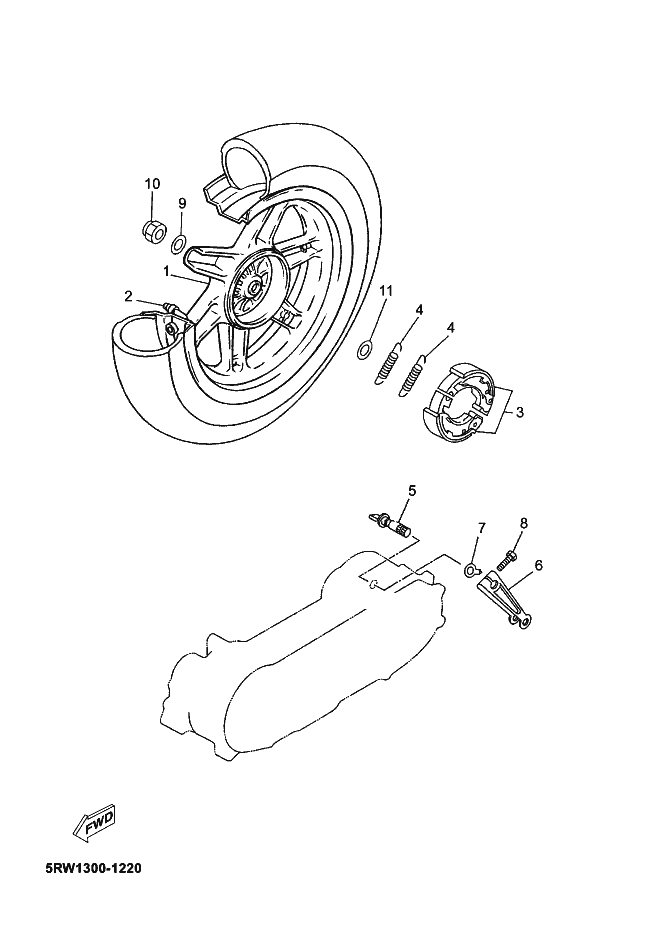 10
9
1
2
11
4
4
3
5
7
8
6
FWD
5RW1300-1220