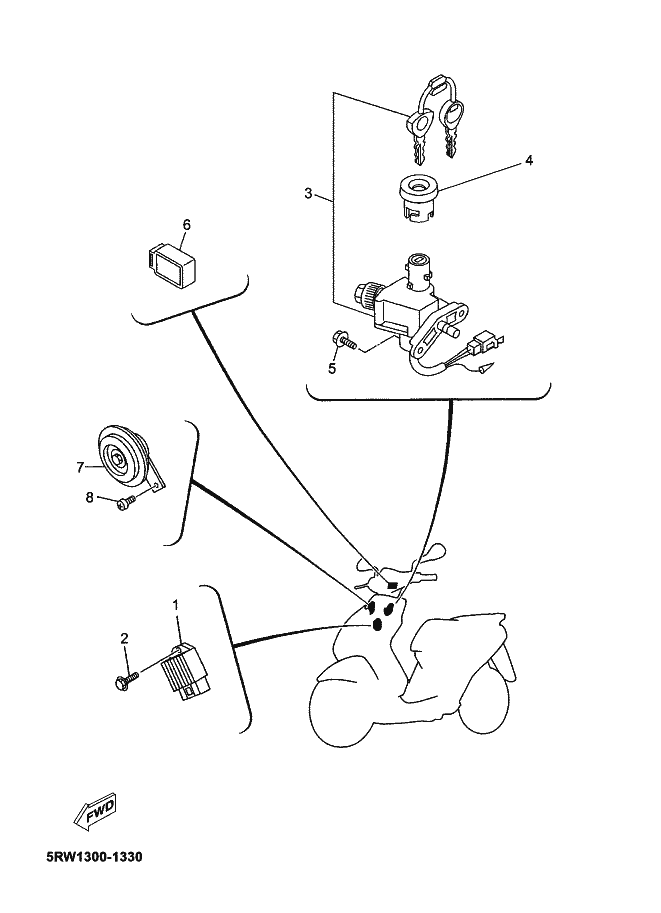 4
3
6
5
7
8
1
2
FWD
5RW1300-1330