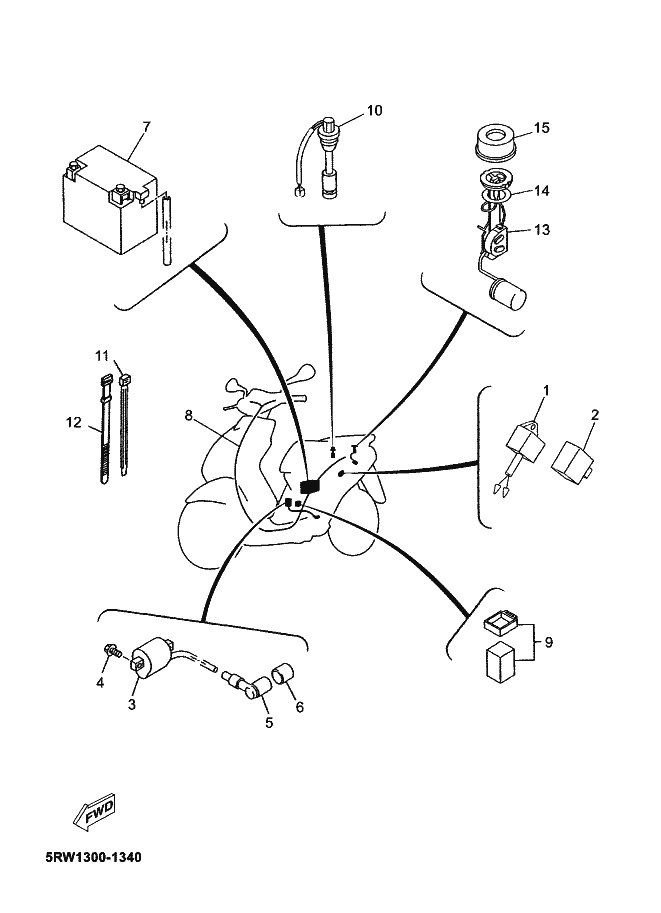 7
10
15
14
13
11
12
8
1
2
9
4
3
5
6
FWD
5RW1300-1340