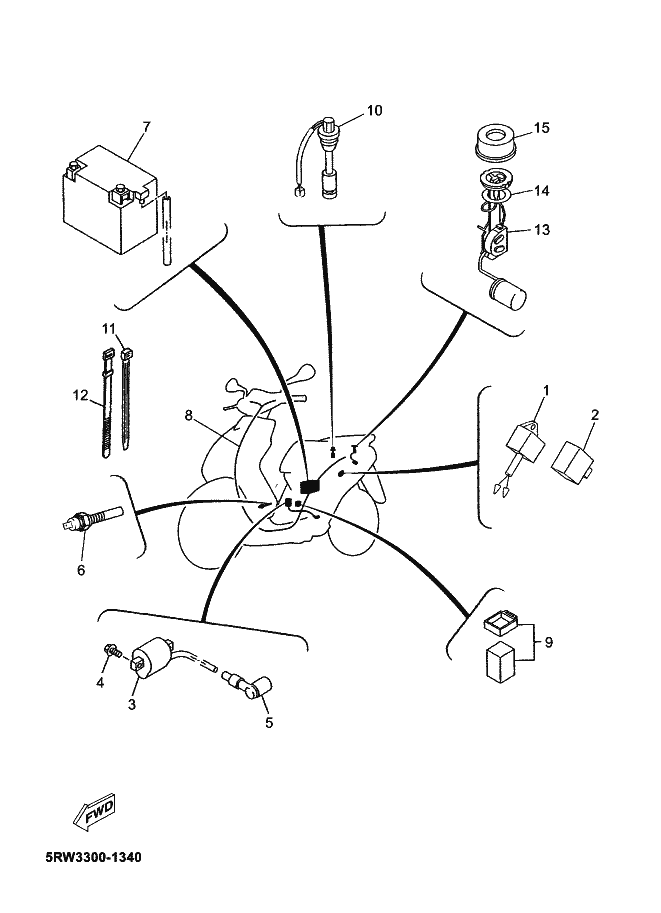 7
10
15
14
13
11
12
8
1
2
6
9
4
3
5
FWD
5RW3300-1340