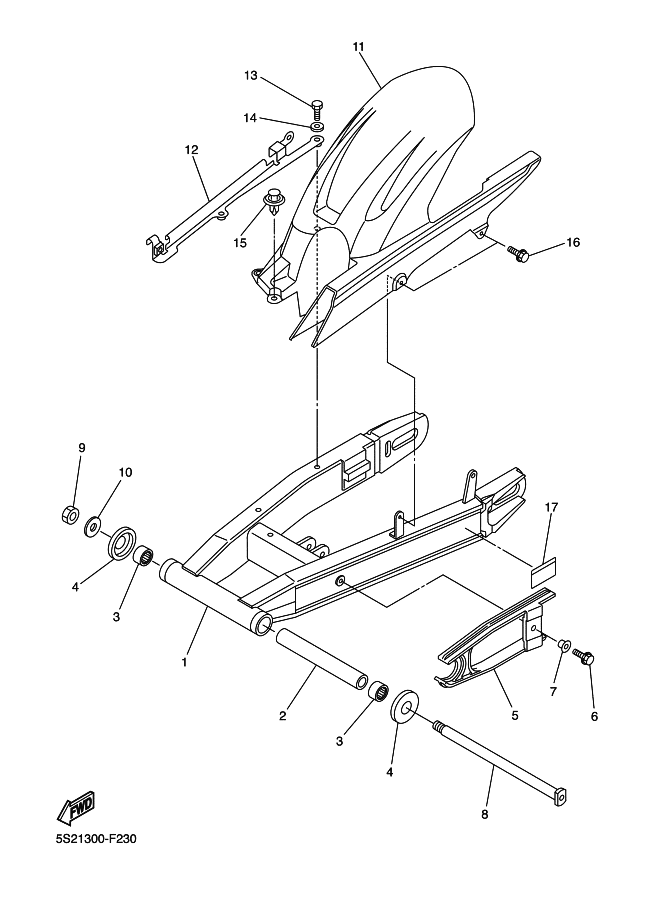 11
13
14
12
15
16
9
10
17
4
3
1
2
3
4
5
7
6
8
FWD
5S21300-F230