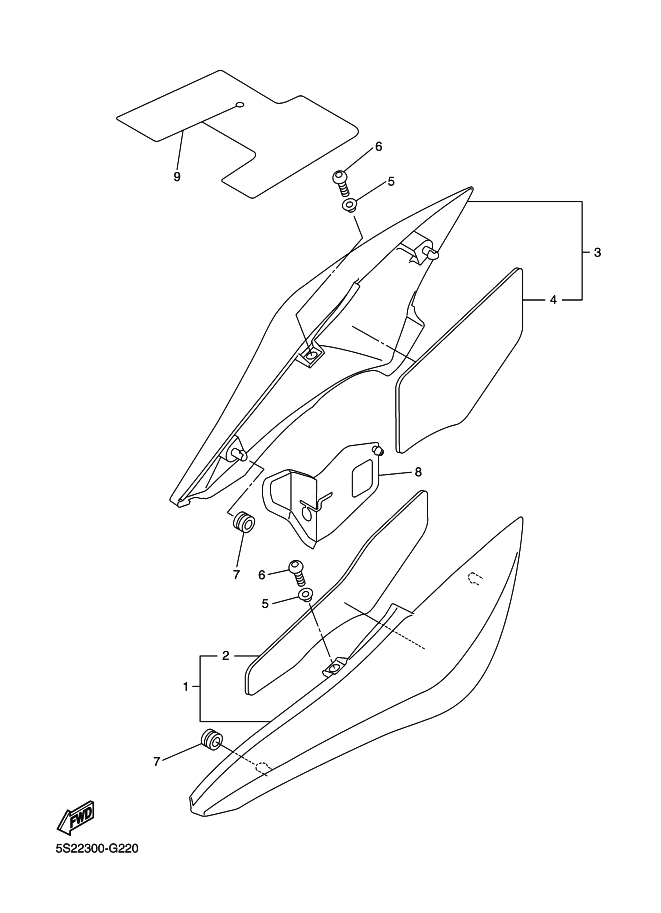 9
6
5
3
4
8
7
6
5
2
1
7
FWD
5S22300-G220