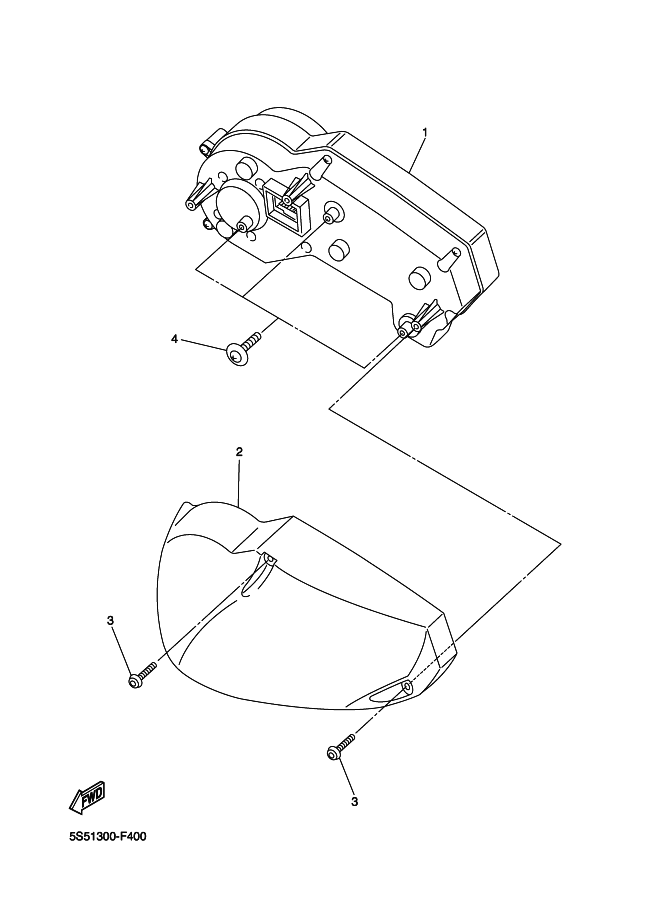 1

4

2

3

3

FWD

5S51300-F400