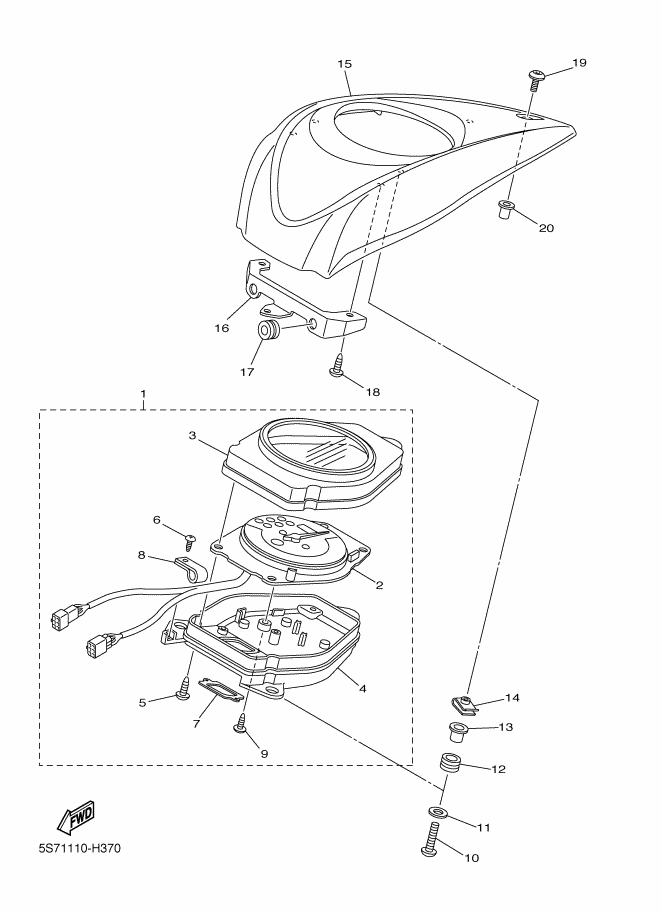 15
19
20
16
17
18
1
3
6
8
2
4
5
7
9
14
13
12
11
10
FWD
5S71110-H370