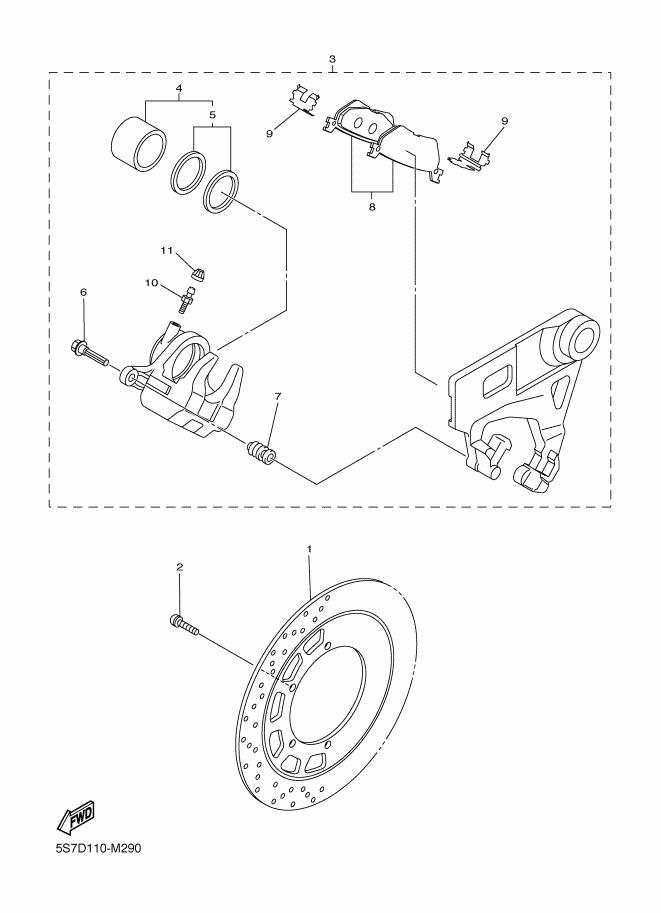 3
4
5
9
9
8
11
10
6
7
1
2
FWD
5S7D110-M290