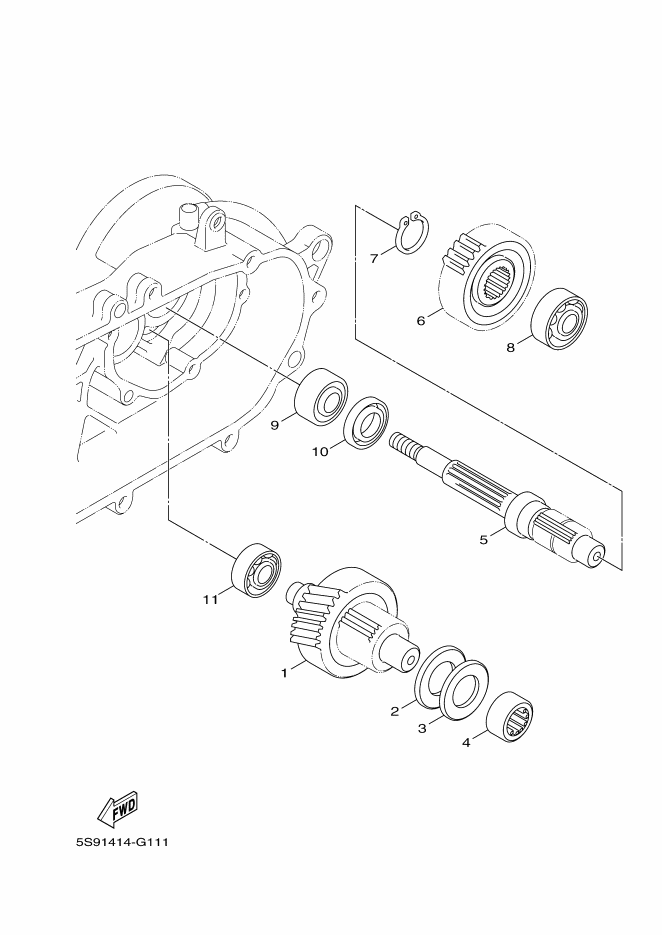 7
6
8
9
10
5
11
1
2
3
4
FWD
5S91414-G111