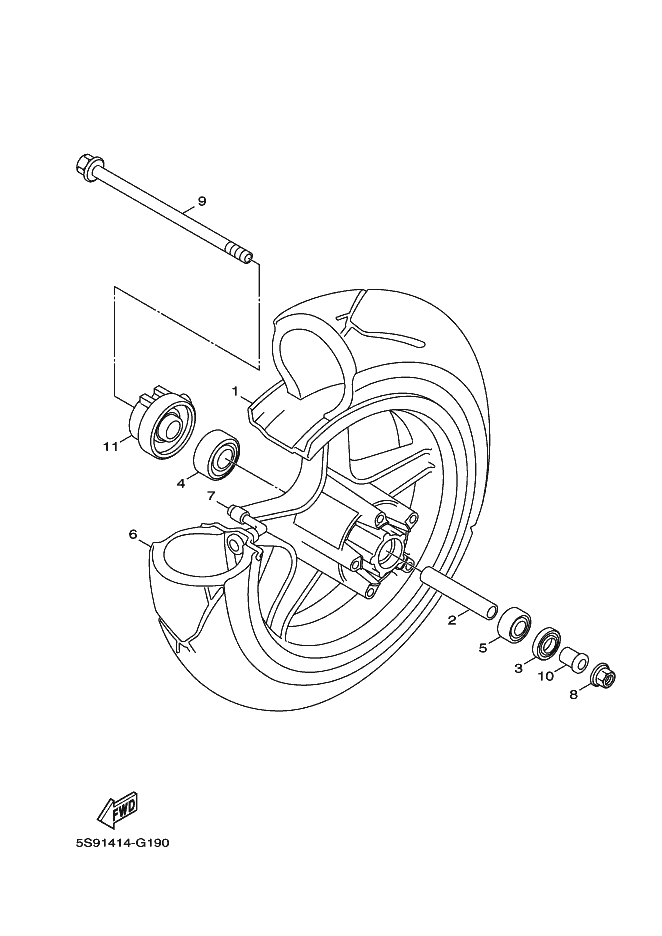 9
1
11
4
7
6
2
5
3
10
8
FWD
5S91414-G190