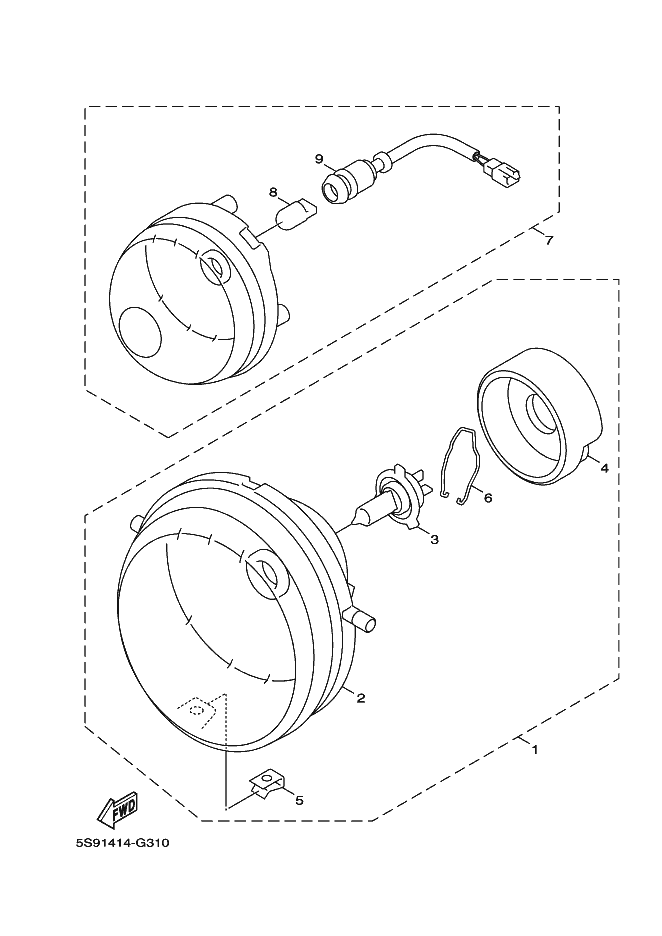 9
8
7
4
6
3
2
1
5
FWD
5S91414-G310