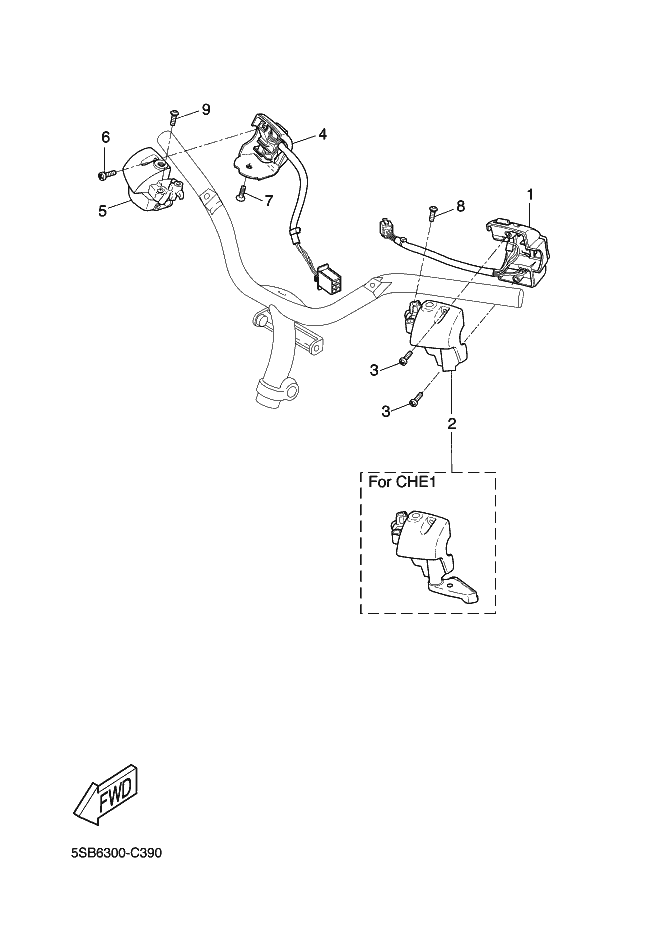 9
6
4
5
7
8
1
3
3
2
For CHE1
FWD
5SB6300-C390