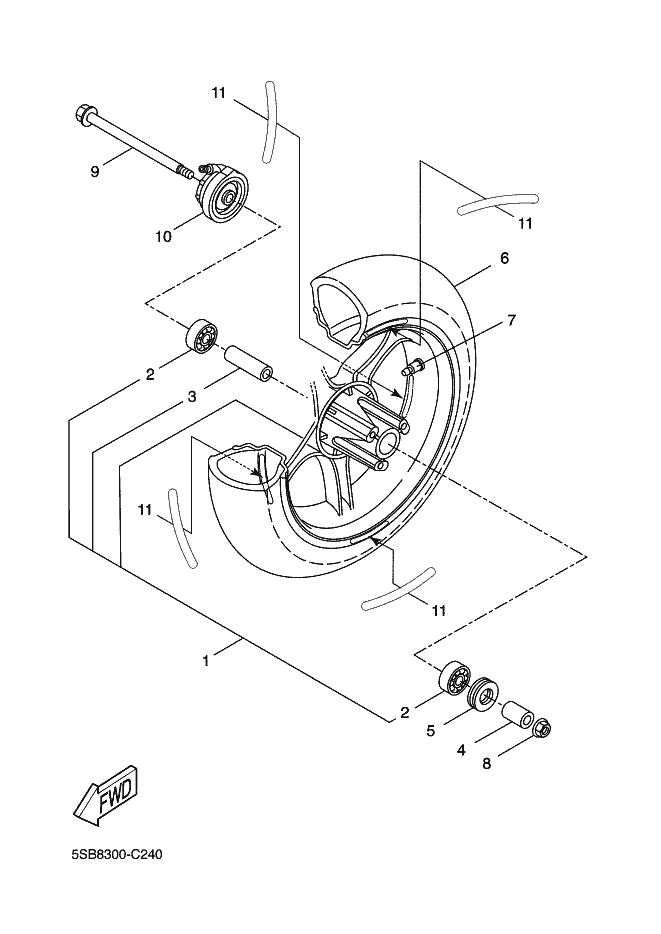 11
9
10
11
6
7
2
3
11
11
1
2
5
4
8
FWD
5SB8300-C240