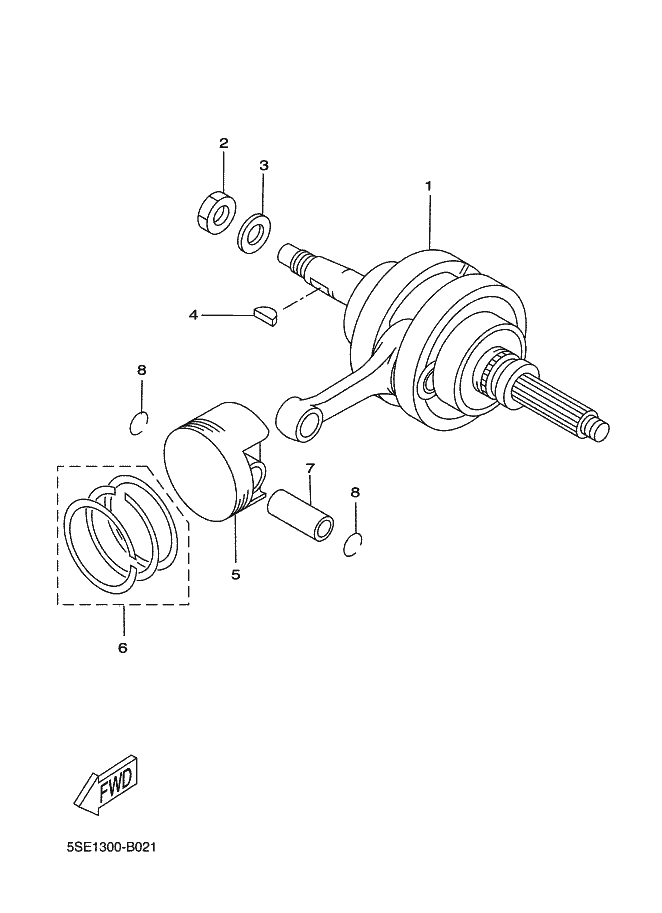 2
3
1
4
8
7
8
5
6
FWD
5SE1300-B021