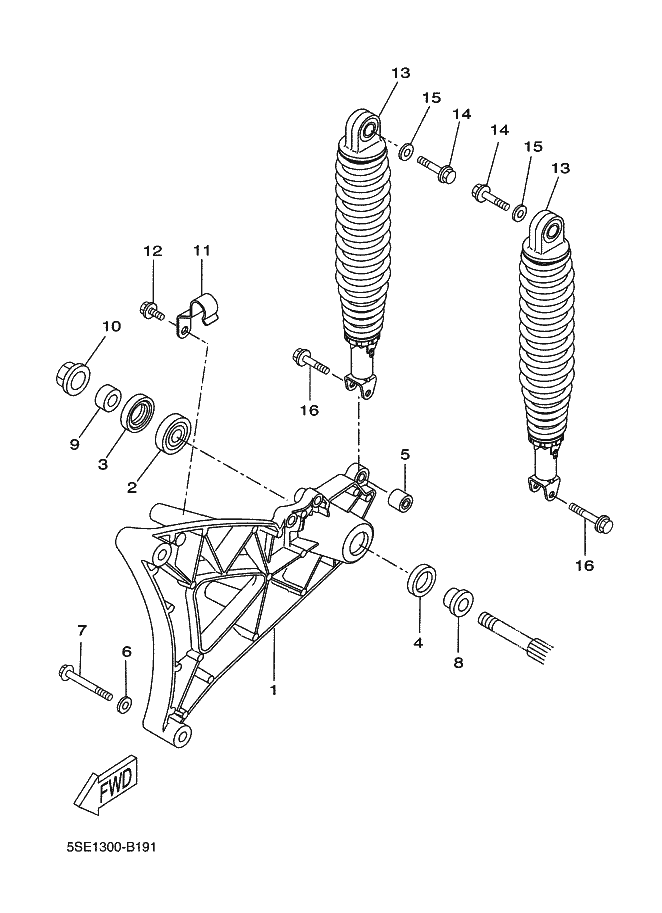 13
15
14
14
15
13
12
11
10
16
9
3
2
5
16
4
8
7
6
1
FWD
5SE1300-B191