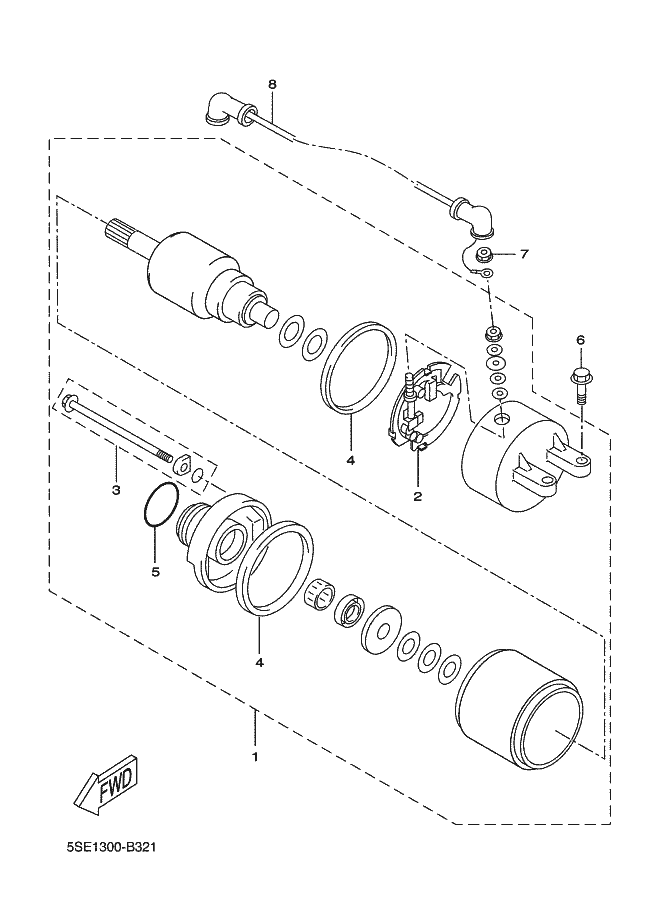 8

7

6

4

2

3

5

4

1

FWD

5SE1300-B321