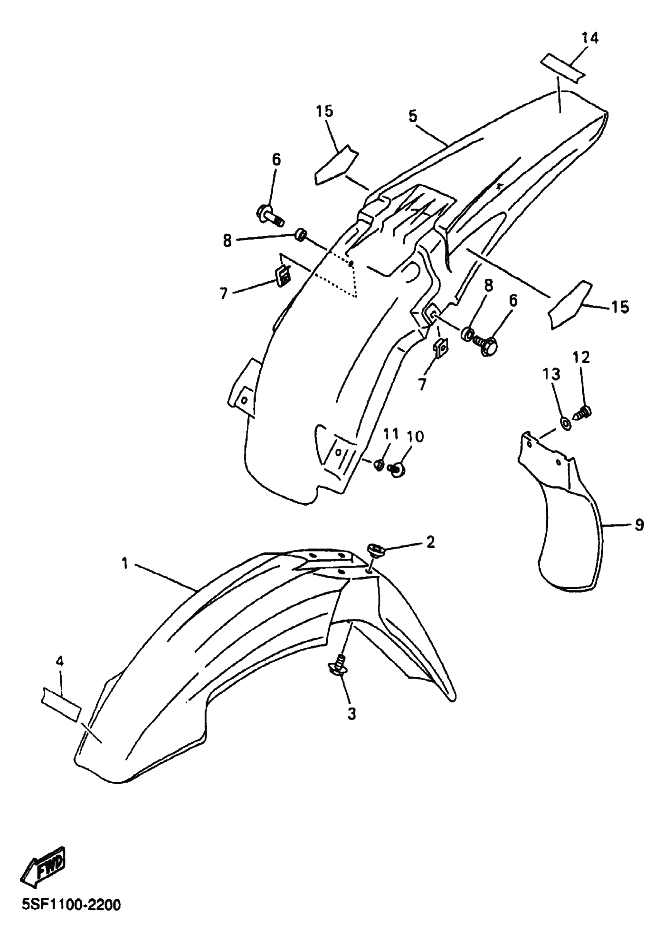 14
15
5
6
8
7
8
6
15
7
12
13
11
10
9
2
1
4
3
FWD
5SF1100-2200