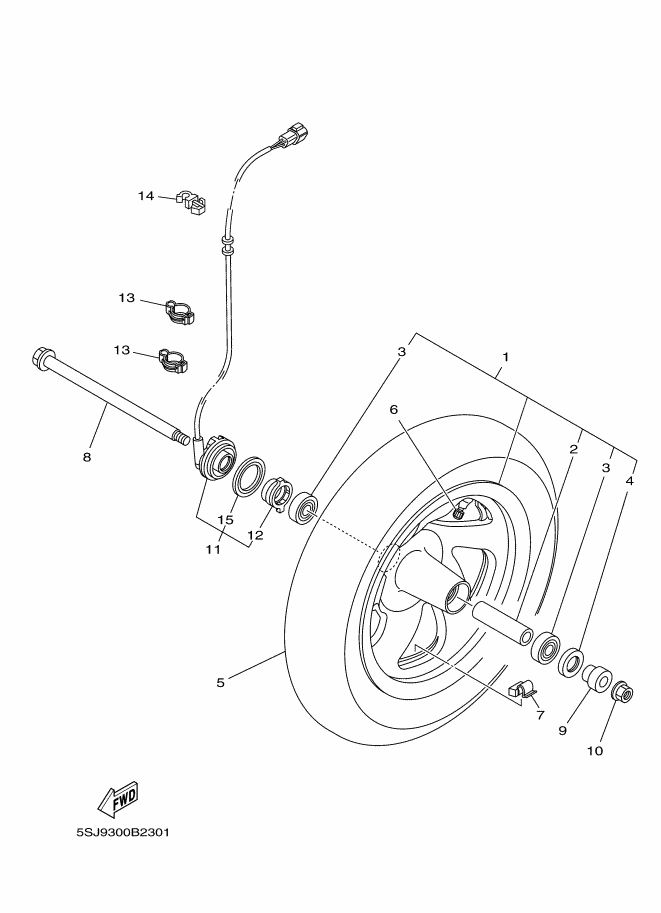 14

13

13

8

3

1

6

2

3

4

15

12

11

5

7

9

10

FWD

5SJ9300B2301