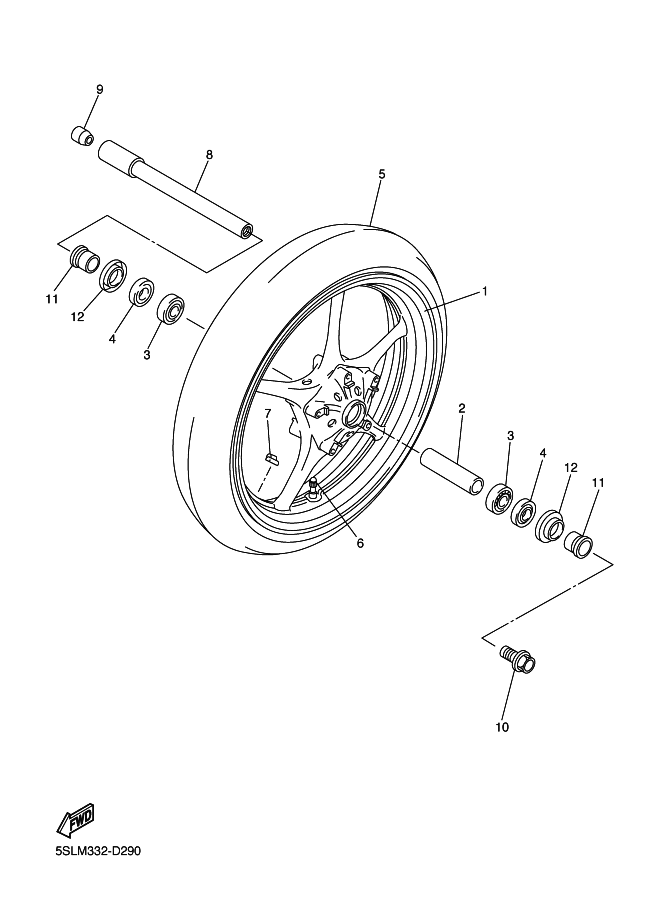 9
8
5
11
12
4
3
1
7
2
3
4
12
11
6
10
FWD
5SLM332-D290