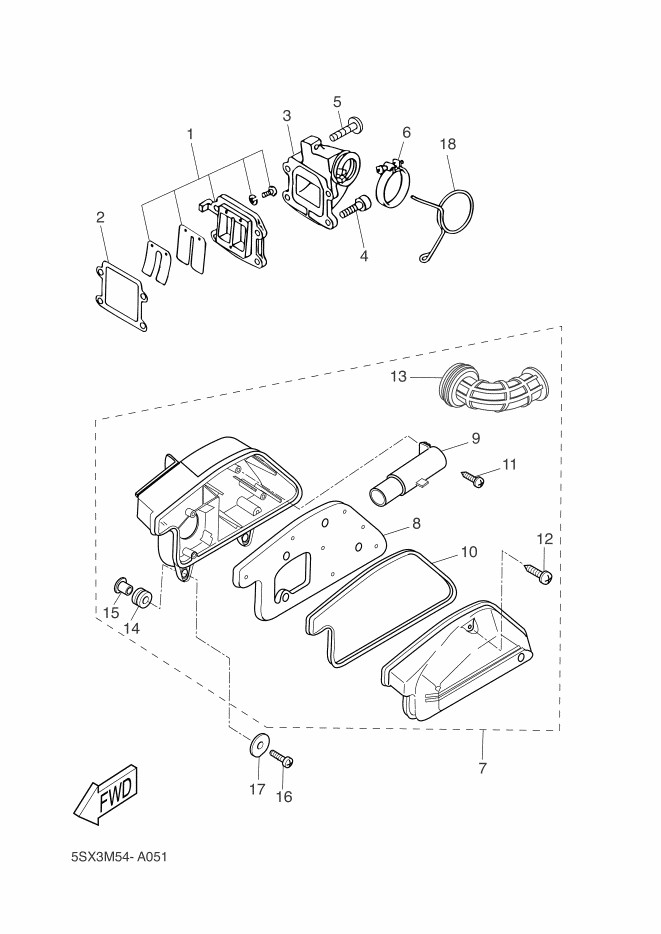 1
2
3
5
6
18
4
13
9
11
8
10
12
15
14
7
17
16
FWD
5SX3M54- A051