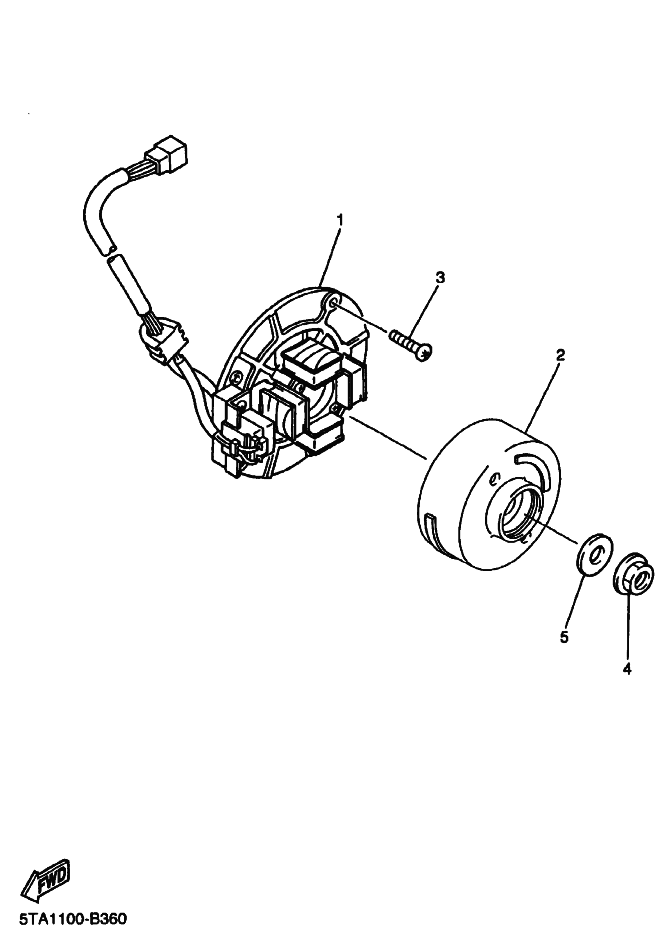 1
3
2
5
4
FWD
5TA1100-B360