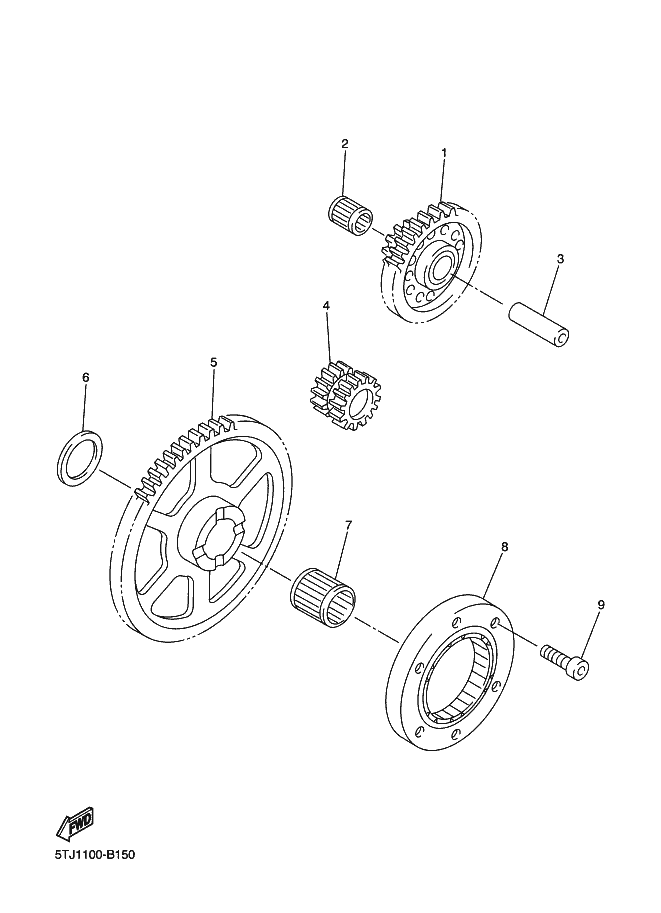 2
1
3
4
5
6
7
8
9
FWD
5TJ1100-B150