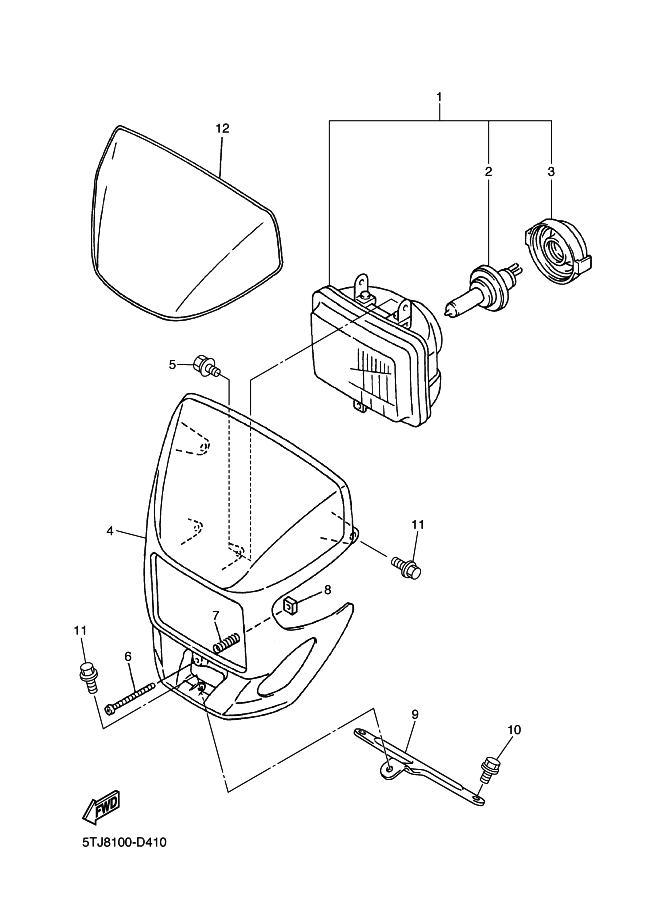 1
12
2
3
5
4
11
8
7
11
6
9
10
FWD
5TJ8100-D410