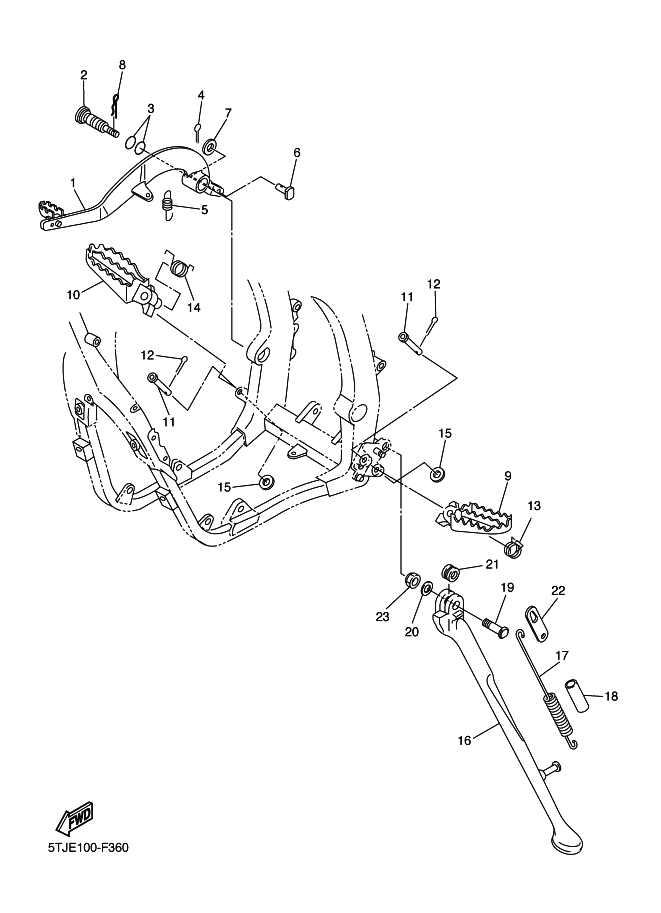 2
8
3
4
7
6
1
5
10
14
11
12
12
11
15
15
9
13
21
19
22
23
20
17
18
16
FWD
5TJE100-F360