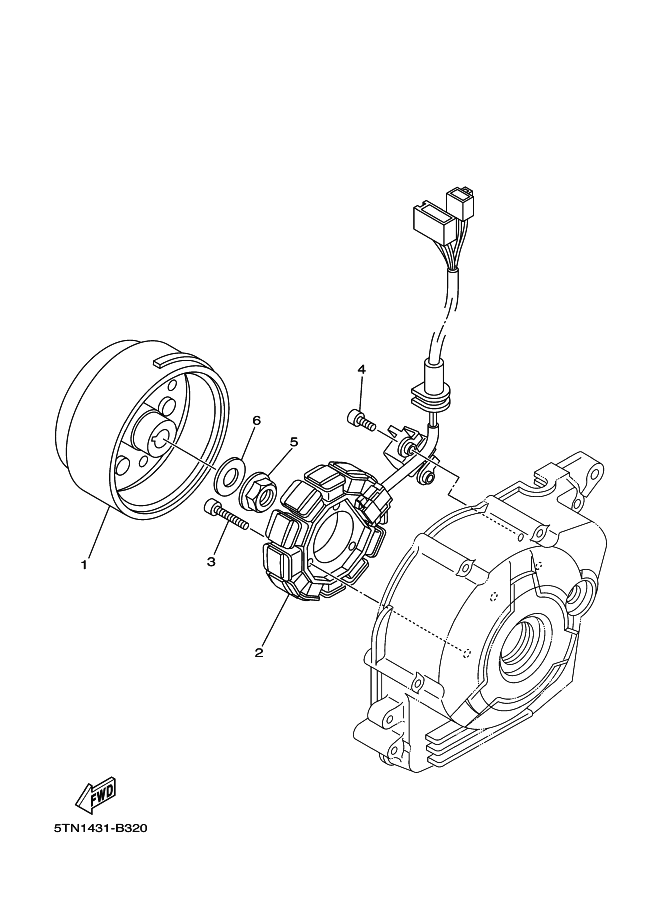 4
6
5
1
3
2
FWD
5TN1431-B320