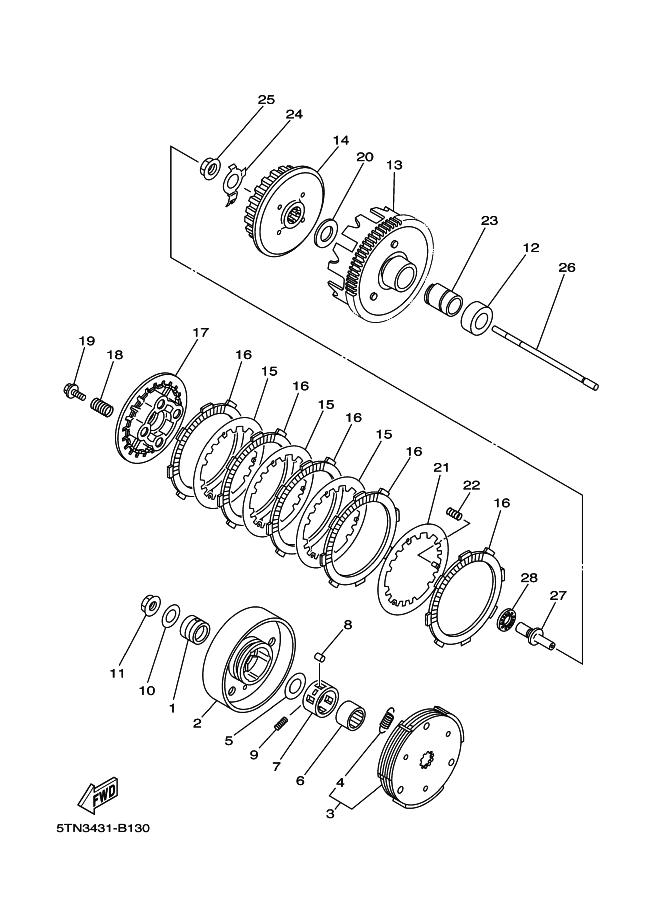 25
24
14
20
13
23
12
26
19
18
17
16
15
16
15
16
15
16
21
22
16
28
27
8
11
10
1
2
5
9
7
6
4
3
FWD
5TN3431-B130