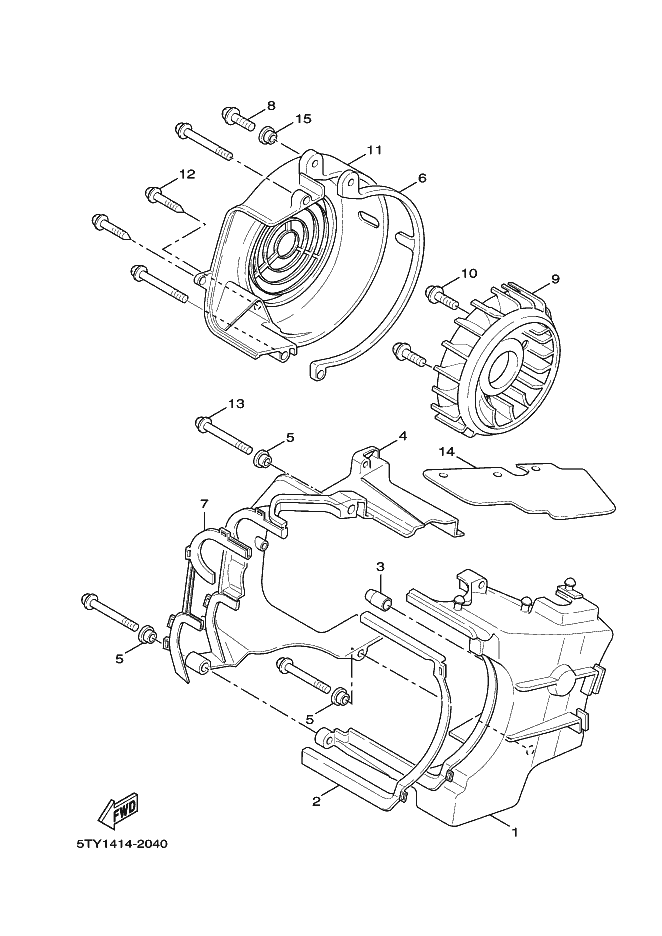 8
15
11
6
12
10
9
13
5
4
14
7
3
5
5
2
1
FWD
5TY1414-2040