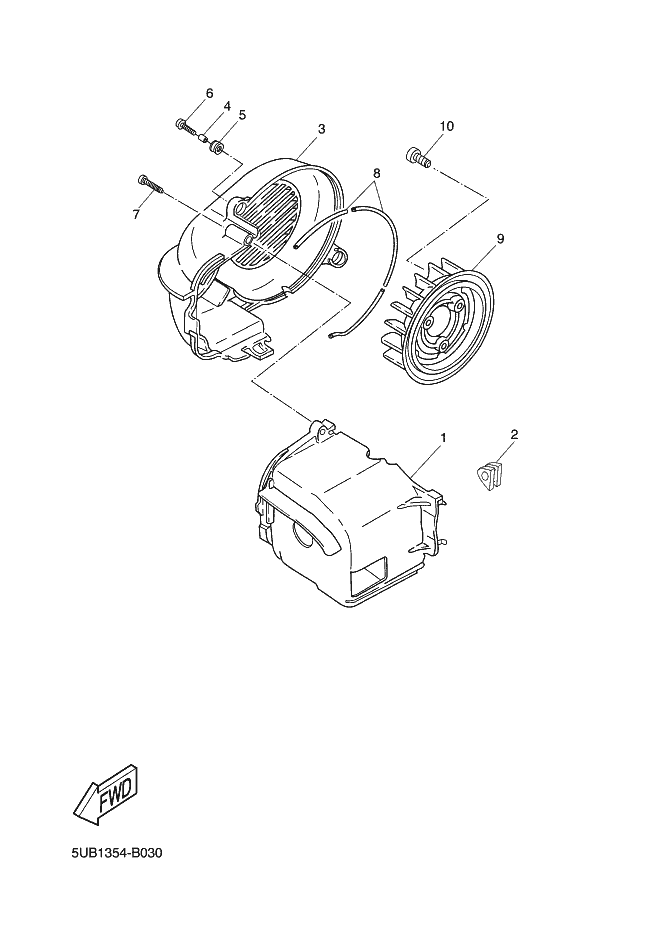 6
4
5
3
10
8
7
9
1
2
FWD
5UB1354-B030