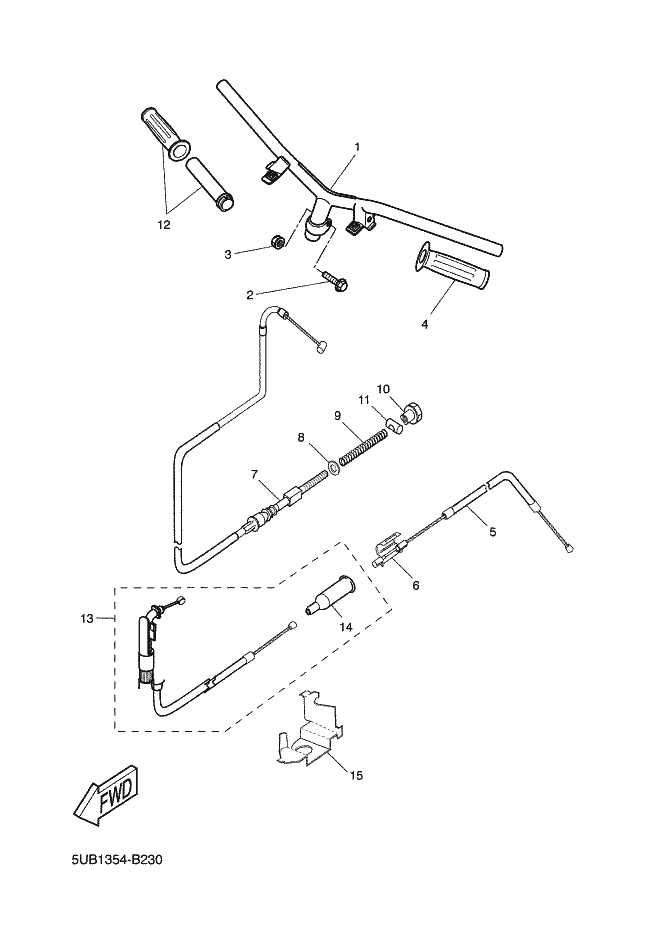 1
12
3
2
4
10
11
9
8
7
5
6
13
14
15
FWD
5UB1354-B230