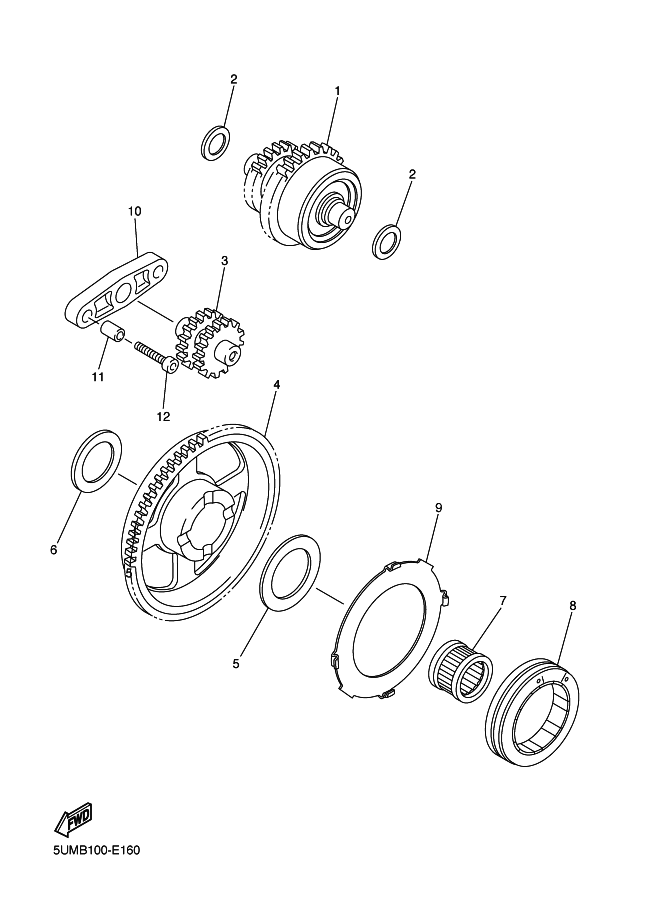 2
1
2
10
3
11
12
4
6
9
7
8
5
FWD
5UMB100-E160