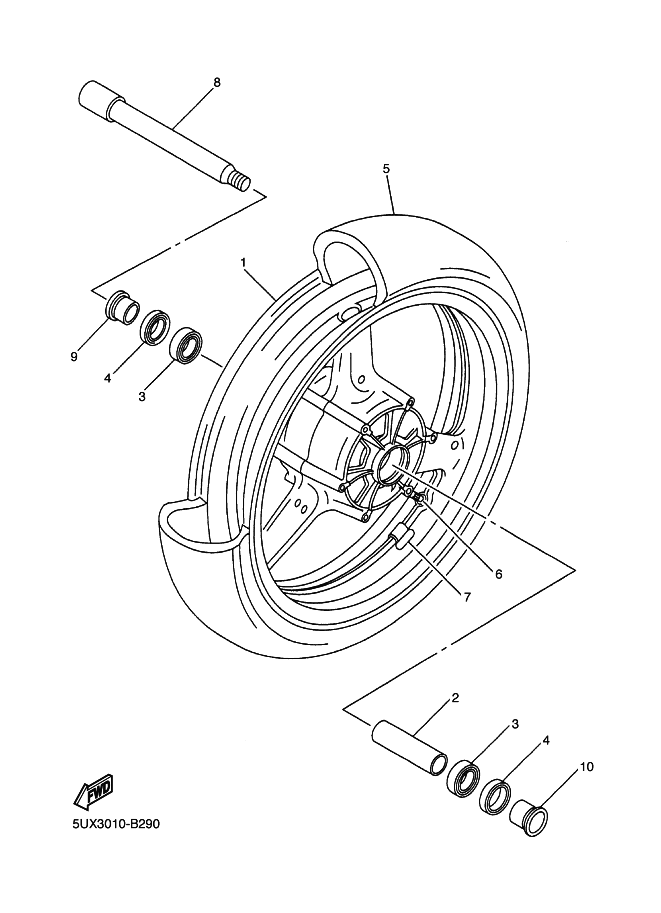 8
5
1
9
4
3
6
7
2
3
4
10
FWD
5UX3010-B290