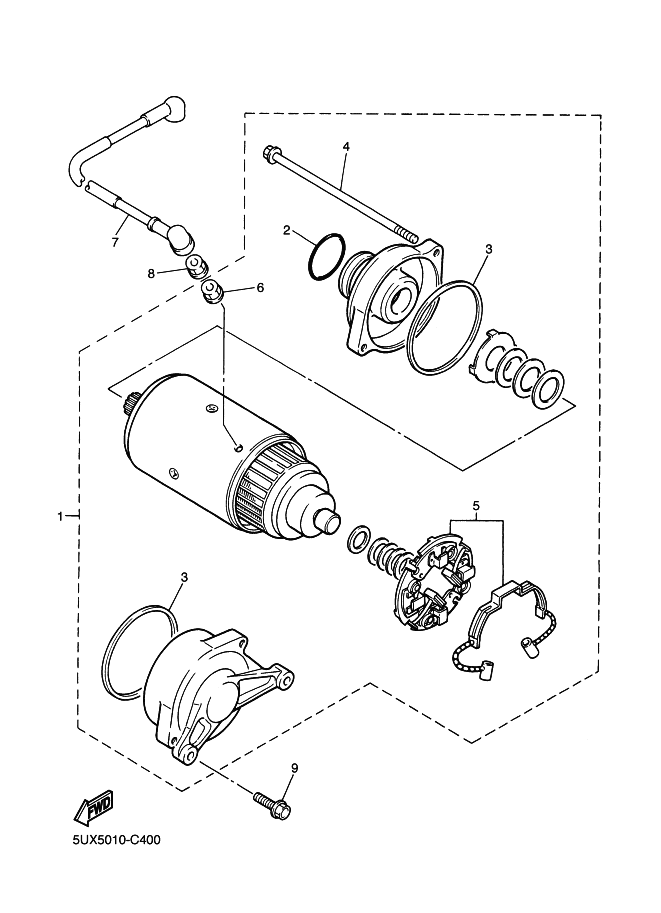 4
2
3
7
8
6
1
5
3
9
FWD
5UX5010-C400