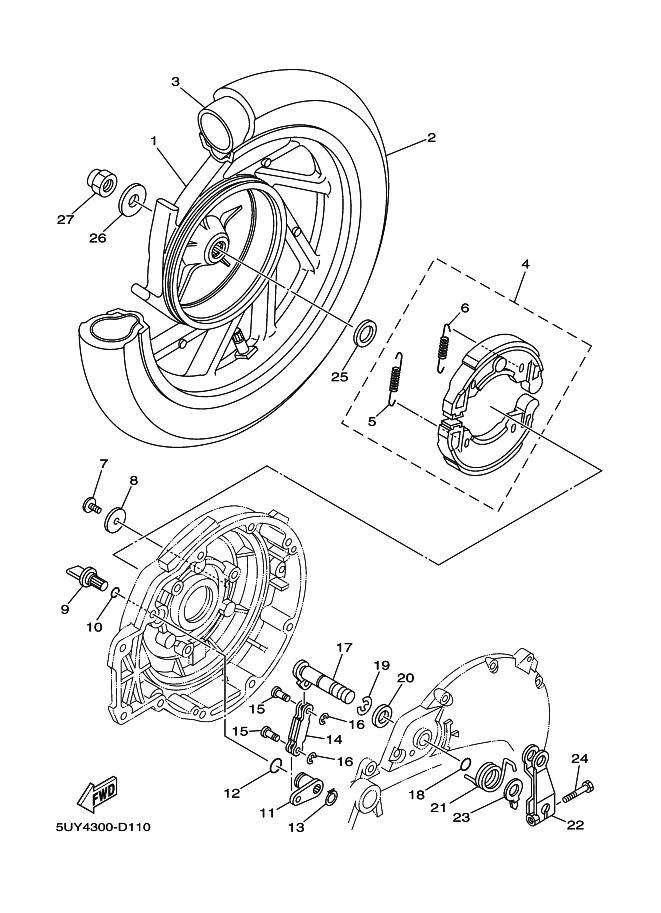 3
1
2
27
26
4
6
25
5
7
8
9
10
17
19
20
15
16
15
14
16
12
11
13
18
21
23
24
22
FWD
5UY4300-D110