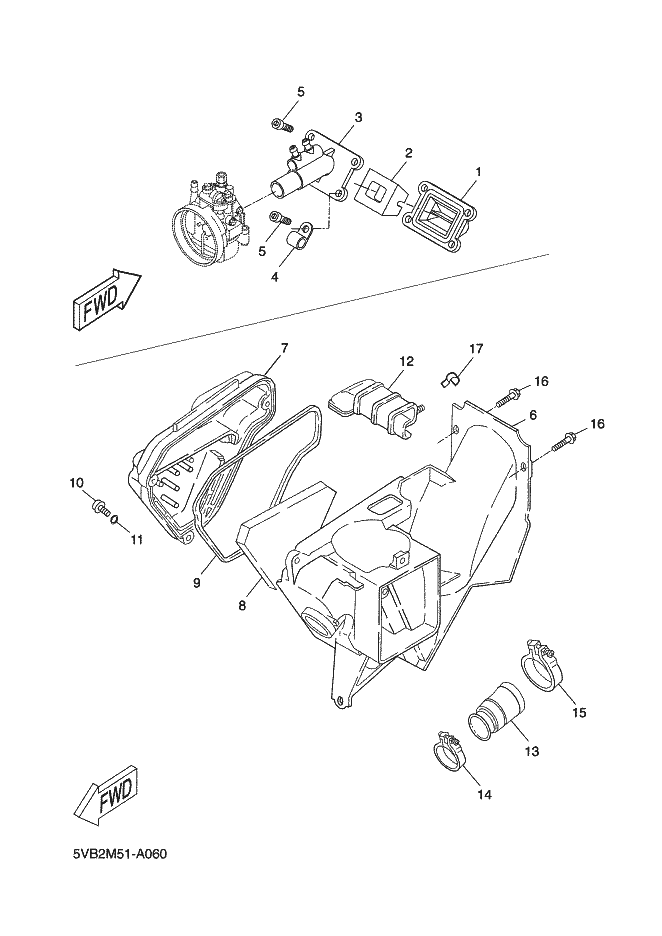 5
3
2
1
5
4
FWD
7
12
17
16
6
16
10
11
9
8
15
13
14
FWD
5VB2M51-A060