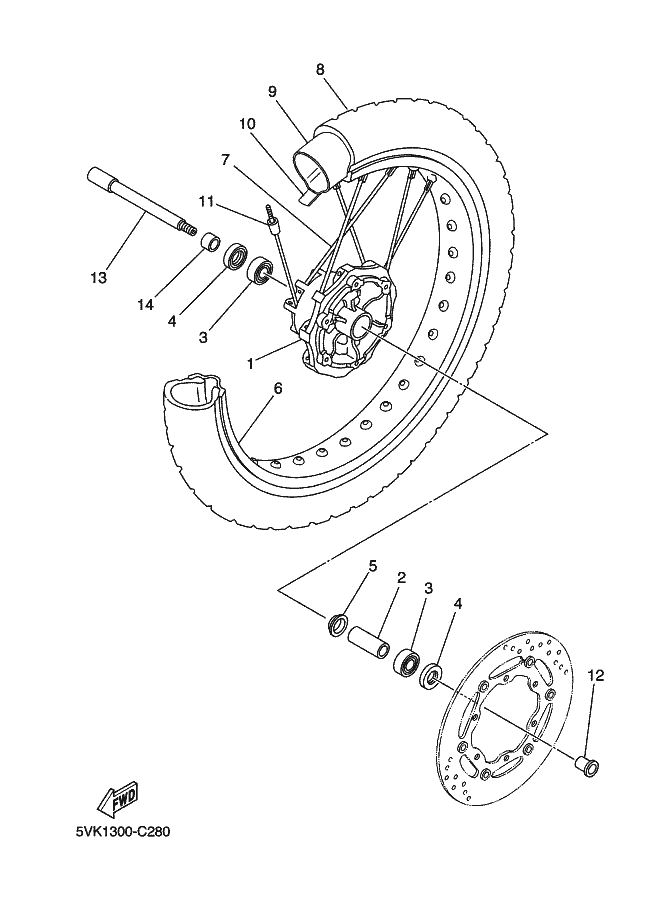 8
9
10
7
11
13
14
4
3
1
6
5
2
3
4
12
FWD
5VK1300-C280