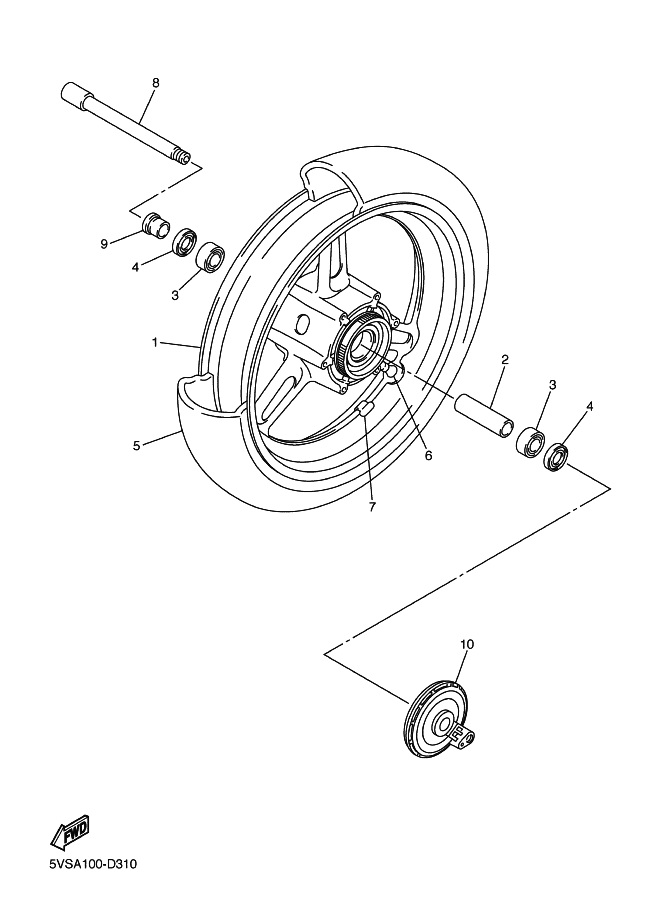 8
9
4
3
1
5
2
3
4
6
7
10
FWD
5VSA100-D310