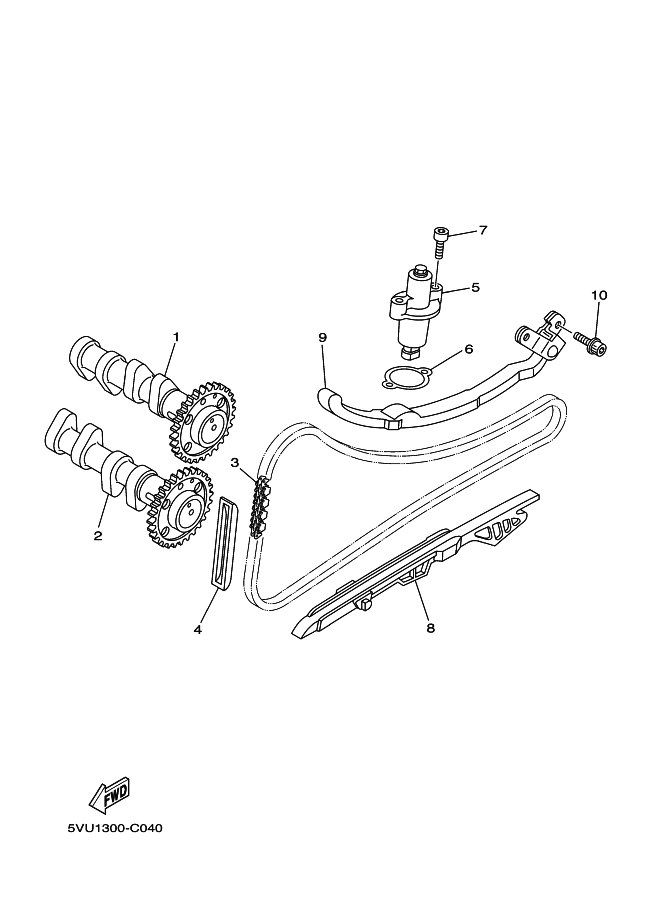 7
5
10
1
9
6
3
2
4
8
FWD
5VU1300-C040