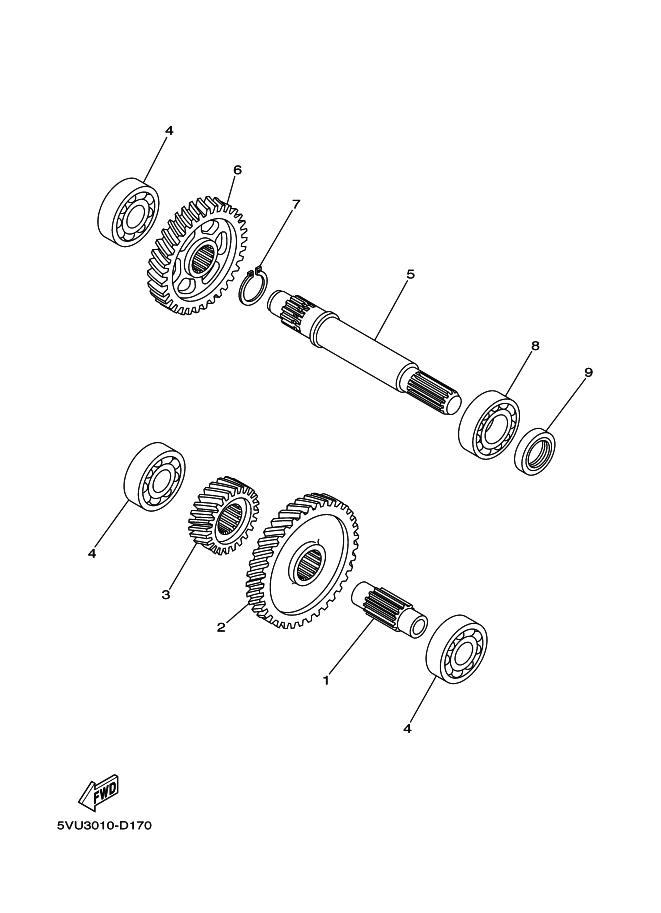 4
6
7
5
8
9
4
3
2
1
4
FWD
5VU3010-D170