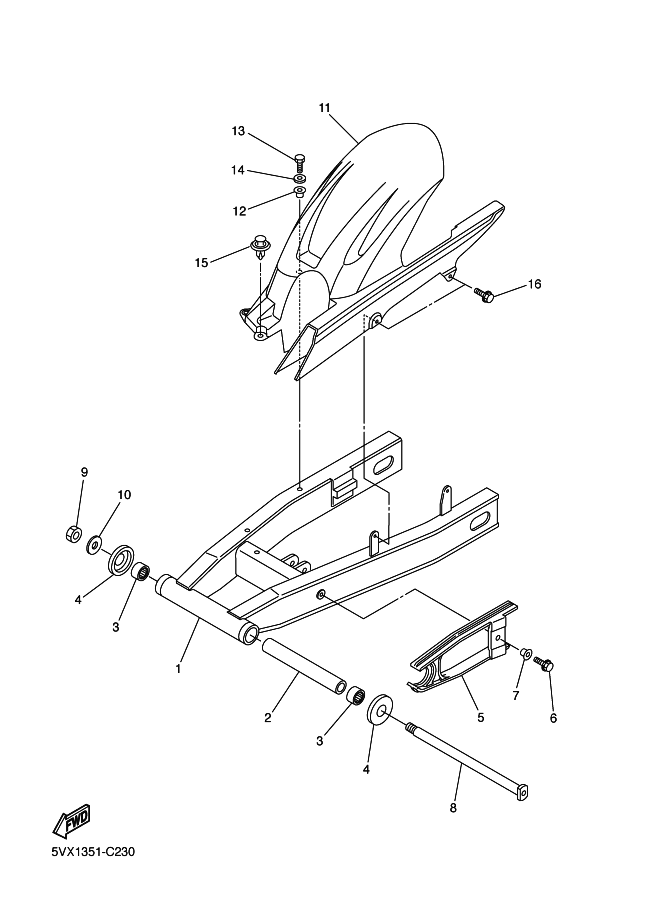 11
13
14
12
15
16
9
10
4
3
1
2
3
4
5
7
6
8
FWD
5VX1351-C230