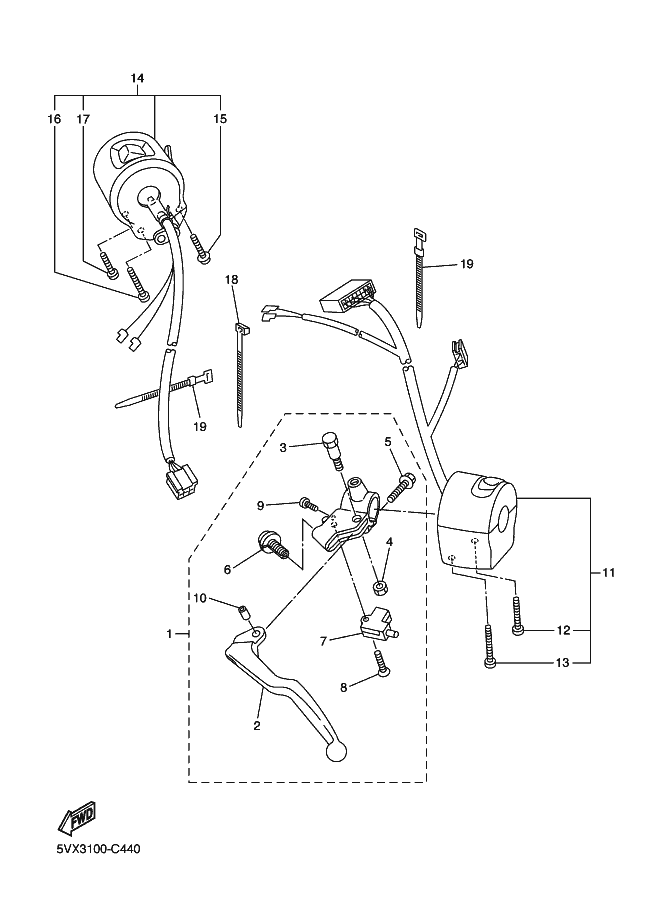 14
16
17
15
19
18
19
3
5
9
6
4
10
1
7
8
2
11
12
13
FWD
5VX3100-C440