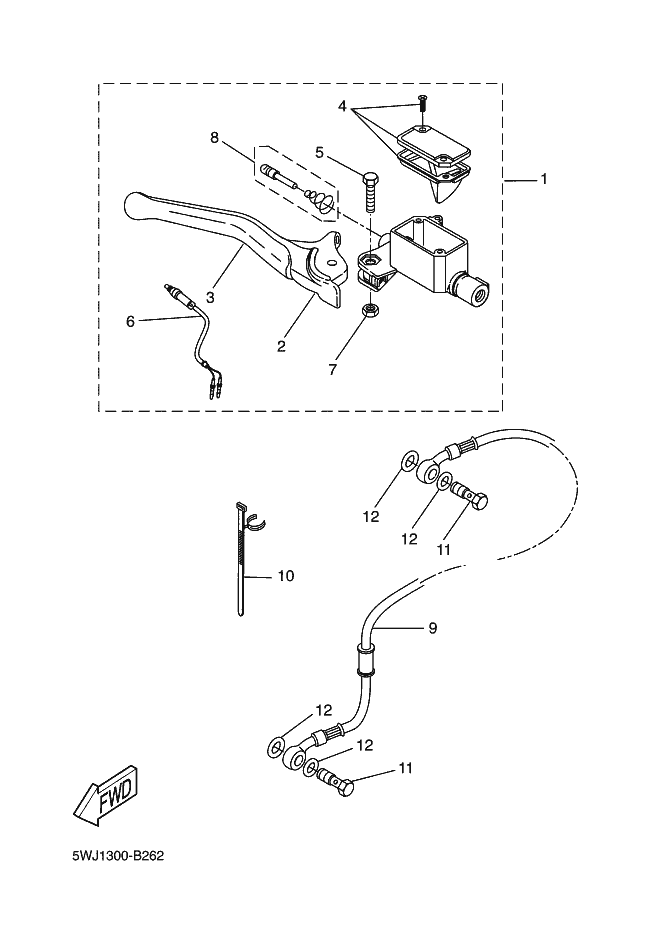 4
8
5
1
3
6
2
7
12
12
11
10
9
12
12
11
FWD
5WJ1300-B262