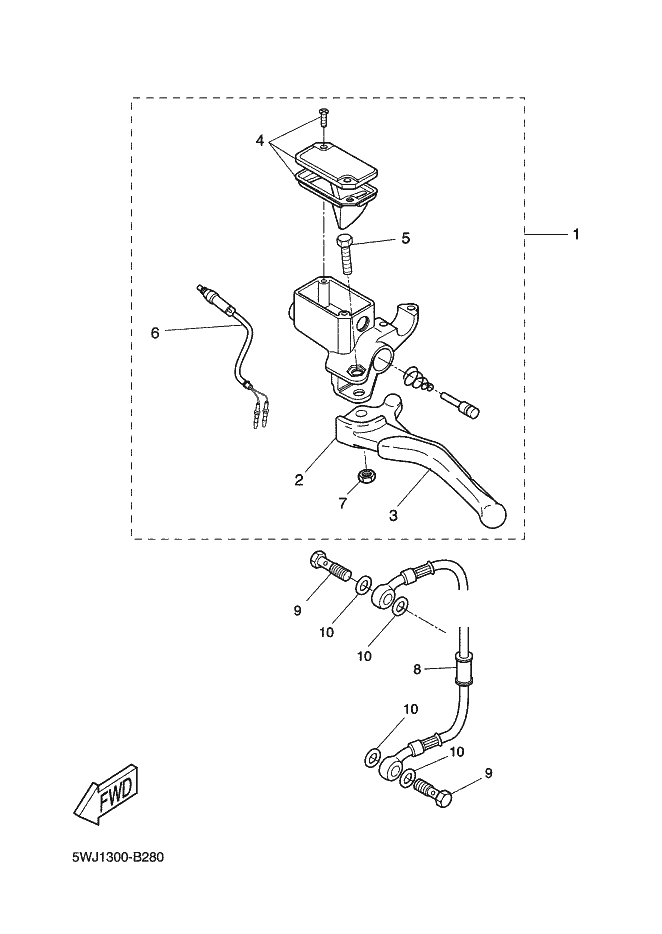 4
5
1
6
2
7
3
9
10
10
8
10
10
9
FWD
5WJ1300-B280