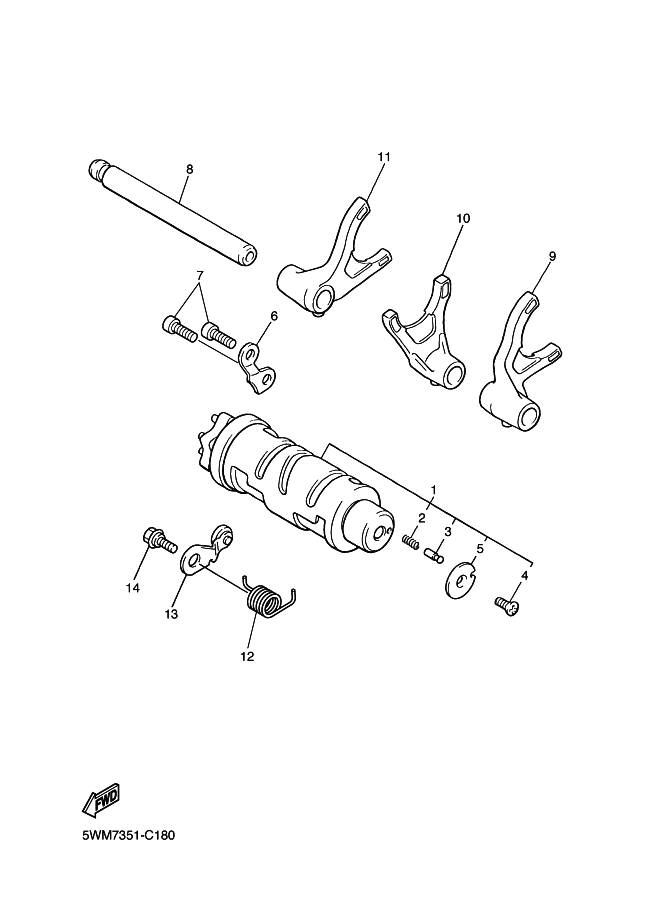 8
11
10
9
7
6
1
2
3
5
4
14
13
12
FWD
5WM7351-C180